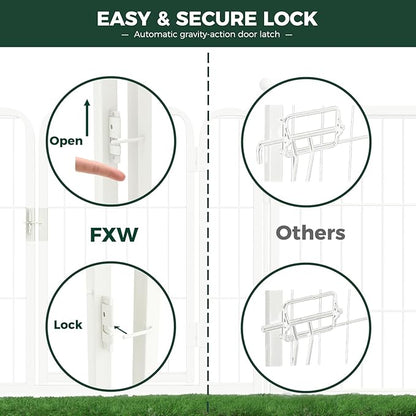 EASY & SECURE LOCK

— Automatic gravity-action door latch —

Open

FXW

Lock

Others