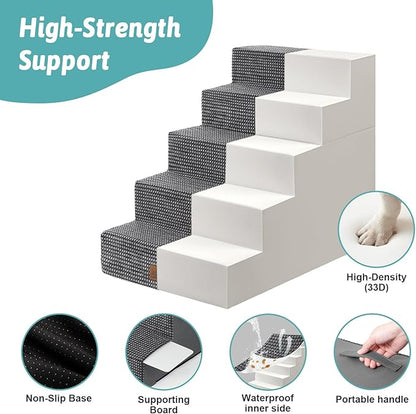 High-Strength Support

High-Density (33D)

Non-Slip Base

Supporting Board

Waterproof inner side

Portable handle