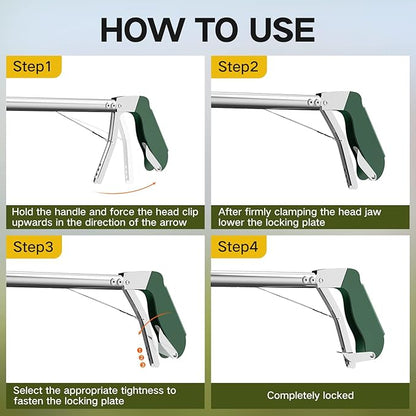 HOW TO USE

Step1

Hold the handle and force the head clip upwards in the direction of the arrow

Step2

After firmly clamping the head jaw lower the locking plate

Step3

1
2
3

Select the appropriate tightness to fasten the locking plate

Step4

Completely locked