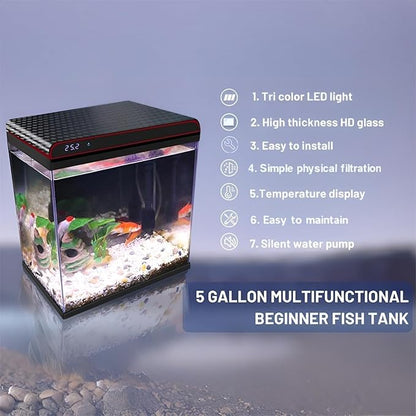 25.2

1. Tri color LED light

2. High thickness HD glass

3. Easy to install

4. Simple physical filtration

5.Temperature display

6. Easy to maintain

7. Silent water pump

5 GALLON MULTIFUNCTIONAL BEGINNER FISH TANK