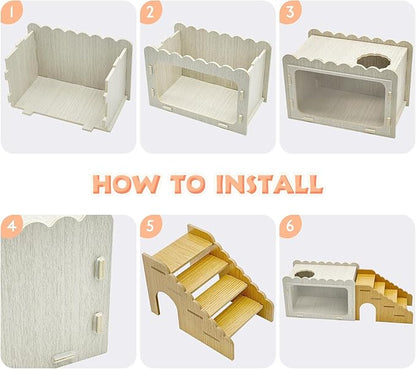 1

2

3

HOW TO INSTALL

4

5

6