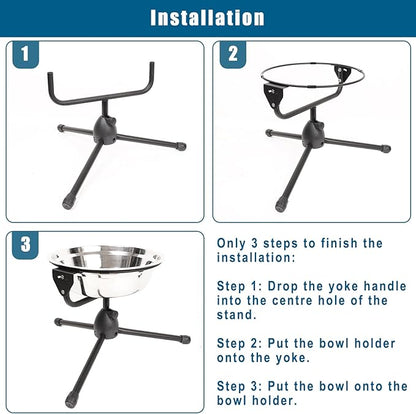 Installation

1

2

3

Only 3 steps to finish the installation:

Step 1: Drop the yoke handle into the centre hole of the stand.

Step 2: Put the bowl holder onto the yoke.

Step 3: Put the bowl onto the bowl holder.