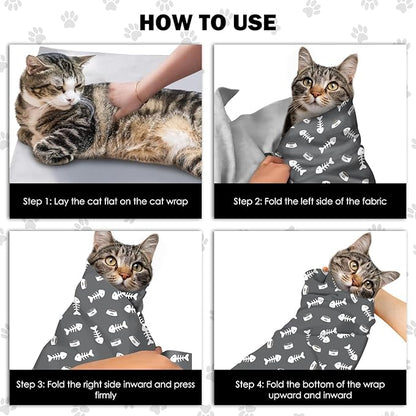 HOW TO USE

Step 1: Lay the cat flat on the cat wrap

Step 2: Fold the left side of the fabric

Step 3: Fold the right side inward and press firmly

Step 4: Fold the bottom of the wrap upward and inward