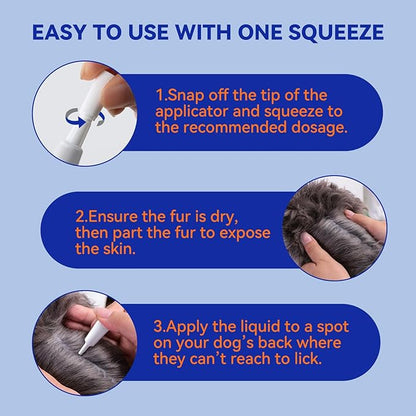 EASY TO USE WITH ONE SQUEEZE

1.Snap off the tip of the applicator and squeeze to the recommended dosage.

2.Ensure the fur is dry, then part the fur to expose the skin.

3.Apply the liquid to a spot on your dog's back where they can't reach to lick.