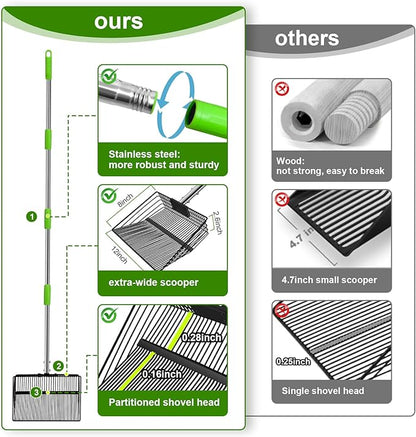 ours

1

2

3

Stainless steel: more robust and sturdy

8inch

2.6inch

12inch

extra-wide scooper

0.28inch

0.16inch

Partitioned shovel head

others

Wood: not strong, easy to break

4.7 in

4.7inch small scooper

0.25inch

Single shovel head