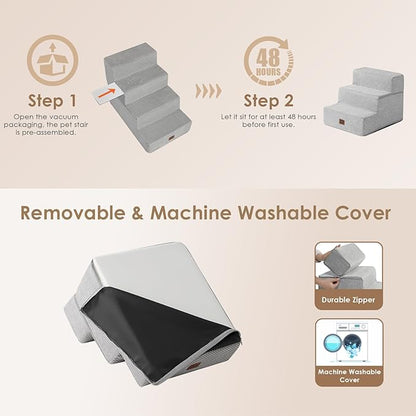 Step 1

Open the vacuum packaging, the pet stair is pre-assembled.

48 HOURS

Step 2

Let it sit for at least 48 hours before first use.

Removable & Machine Washable Cover

Durable Zipper

Machine Washable Cover