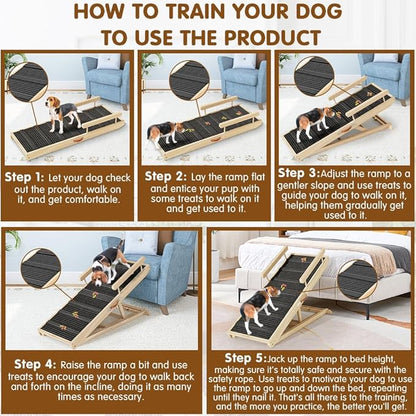 HOW TO TRAIN YOUR DOG TO USE THE PRODUCT

Step 1: Let your dog check out the product, walk on it, and get comfortable.

Step 2: Lay the ramp flat and entice your pup with some treats to walk on it and get used to it.

Step 3:Adjust the ramp to a gentler slope and use treats to guide your dog to walk on it, helping them gradually get used to it.

Step 4: Raise the ramp a bit and use treats to encourage your dog to walk back and forth on the incline, doing it as many times as necessary.

Step 5:Jack up the ramp to bed height, making sure it's totally safe and secure with the safety rope. Use treats to motivate your dog to use the ramp to go up and down the bed, repeating until they nail it. That's all there is to the training, and the more you practice, the better you'll get.