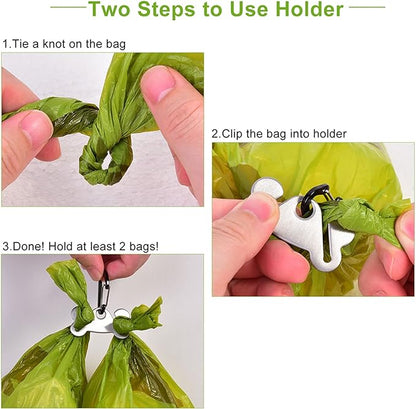 Two Steps to Use Holder

1.Tie a knot on the bag

2.Clip the bag into holder

3.Done! Hold at least 2 bags!