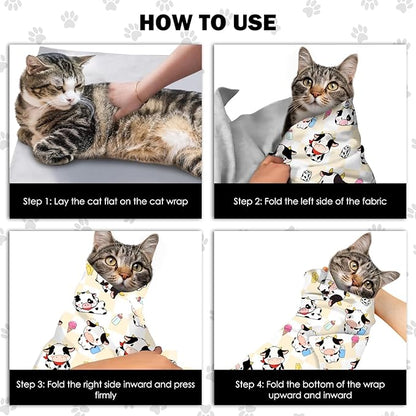 HOW TO USE

Step 1: Lay the cat flat on the cat wrap

Step 2: Fold the left side of the fabric

Step 3: Fold the right side inward and press firmly

Step 4: Fold the bottom of the wrap upward and inward