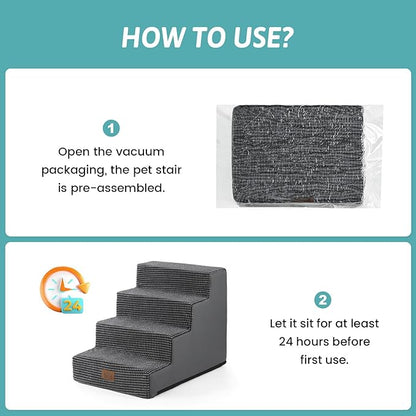 HOW TO USE?

1

Open the vacuum packaging, the pet stair is pre-assembled.

24

2

Let it sit for at least 24 hours before first use.