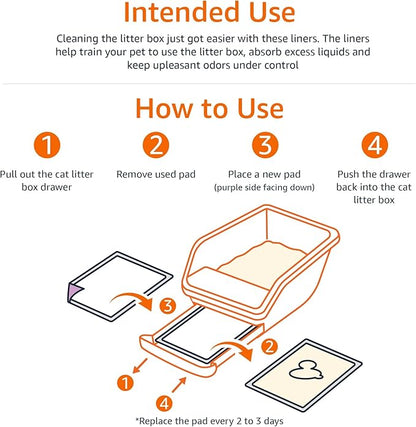 Intended Use

Cleaning the litter box just got easier with these liners. The liners help train your pet to use the litter box, absorb excess liquids and keep upleasant odors under control

How to Use

1
Pull out the cat litter box drawer

2
Remove used pad

3
Place a new pad
(purple side facing down)

4
Push the drawer back into the cat litter box

3

2

1

4

*Replace the pad every 2 to 3 days