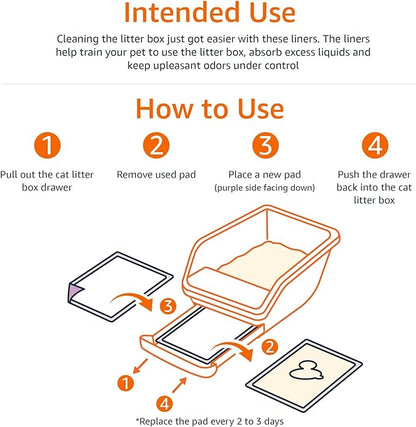 Intended Use

Cleaning the litter box just got easier with these liners. The liners help train your pet to use the litter box, absorb excess liquids and keep upleasant odors under control

How to Use

1

Pull out the cat litter box drawer

2

Remove used pad

3

Place a new pad (purple side facing down)

4

Push the drawer back into the cat litter box

3

2

1

4

*Replace the pad every 2 to 3 days