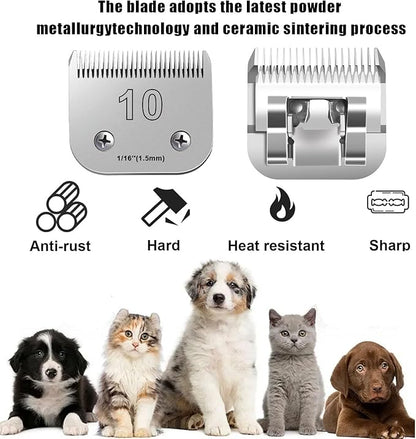 The blade adopts the latest powder metallurgytechnology and ceramic sintering process

10

1/16''(1.5mm)

Anti-rust

Hard

Heat resistant

Sharp