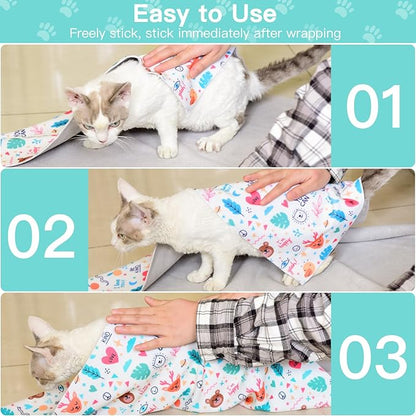 Easy to Use
Freely stick, stick immediately after wrapping

01

02

03