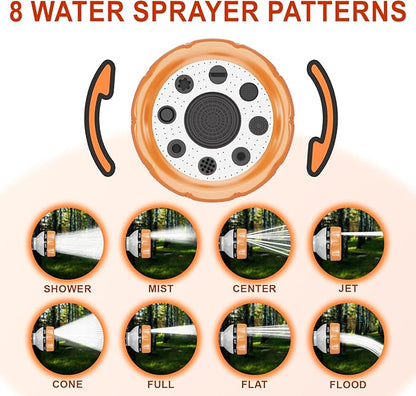 8 WATER SPRAYER PATTERNS

SHOWER
MIST
CENTER
JET

CONE
FULL
FLAT
FLOOD