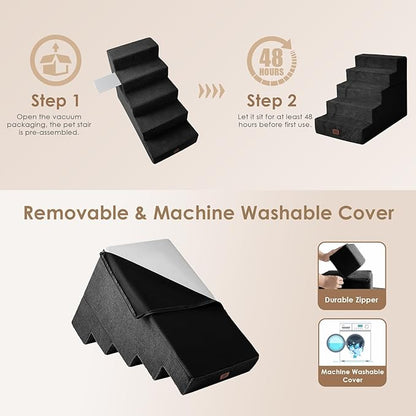 Step 1
Open the vacuum packaging, the pet stair is pre-assembled.

48 HOURS

Step 2
Let it sit for at least 48 hours before first use.

Removable & Machine Washable Cover

Durable Zipper

Machine Washable Cover