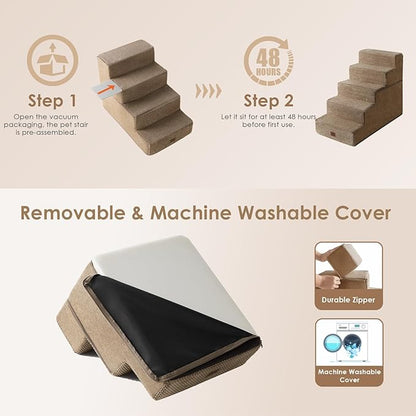 Step 1

Open the vacuum packaging, the pet stair is pre-assembled.

48 HOURS

Step 2

Let it sit for at least 48 hours before first use.

Removable & Machine Washable Cover

Durable Zipper

Machine Washable Cover