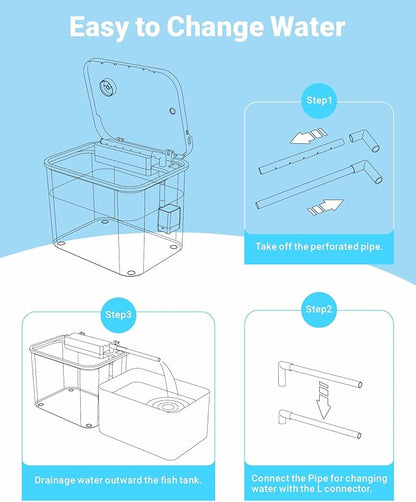 Easy to Change Water

Step1

Take off the perforated pipe.

Step3

Drainage water outward the fish tank.

Step2

Connect the Pipe for changing water with the L connector.