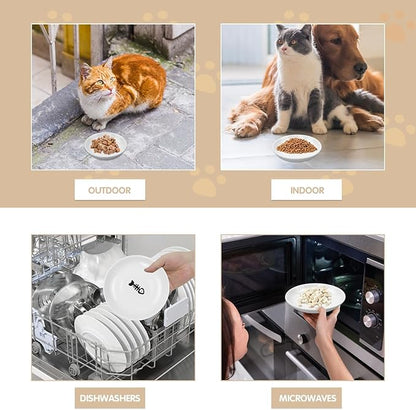 OUTDOOR

INDOOR

DISHWASHERS

MICROWAVES