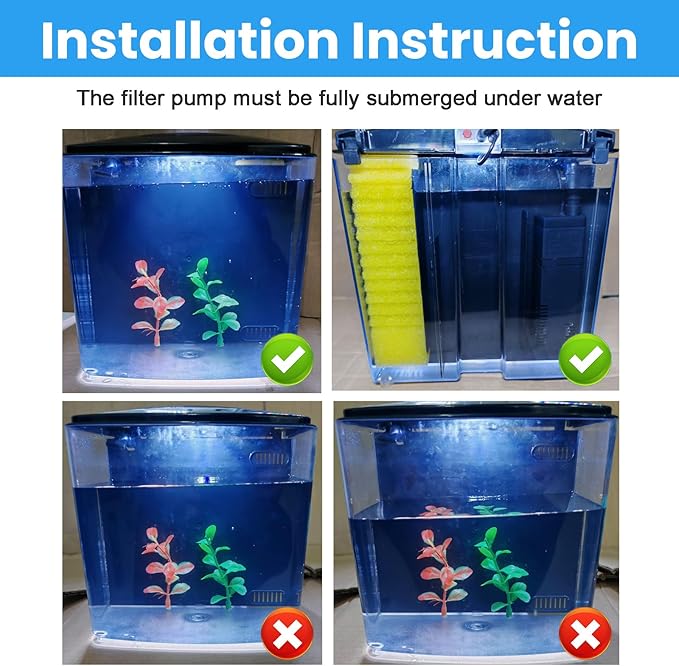 Installation Instruction

The filter pump must be fully submerged under water