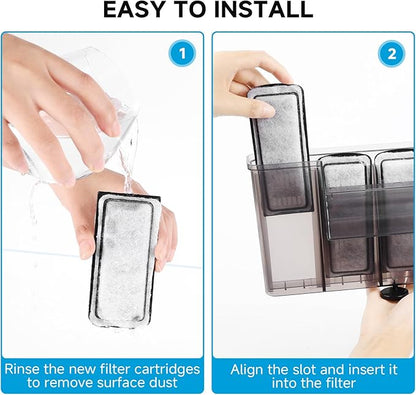 EASY TO INSTALL

1

Rinse the new filter cartridges to remove surface dust

2

Align the slot and insert it into the filter