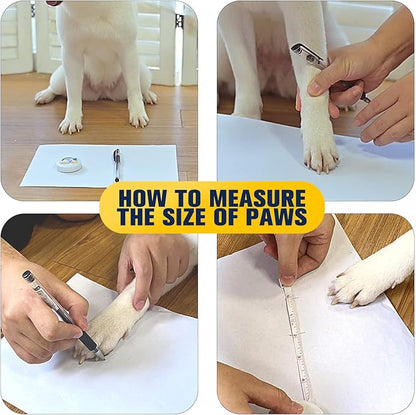 HOW TO MEASURE THE SIZE OF PAWS