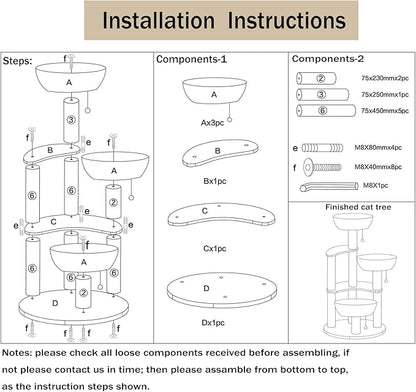 Installation Instructions

Steps:

f
A
③
f
B
e
f
A
⑥
⑥
②
e
e
C
e
f
A
⑥
⑥
⑥
②
D
f
f
f
f

Components-1

A
Ax3pc

B
Bx1pc

C
Cx1pc

D
Dx1pc

Components-2

② 75x230mmx2pc
③ 75x250mmx1pc
⑥ 75x450mmx5pc

e M8X80mmx4pc
f M8X40mmx8pc
M8X1pc

Finished cat tree

Notes: please check all loose components received before assembling, if not please contact us in time; then please assamble from bottom to top, as the instruction steps shown.