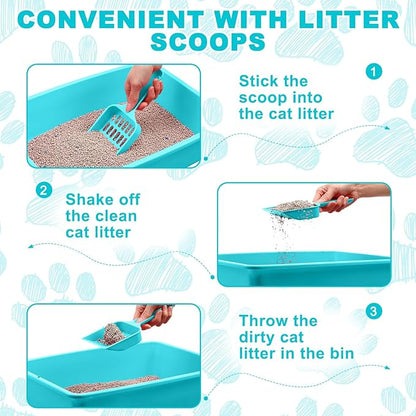 CONVENIENT WITH LITTER SCOOPS

1
Stick the scoop into the cat litter

2
Shake off the clean cat litter

3
Throw the dirty cat litter in the bin