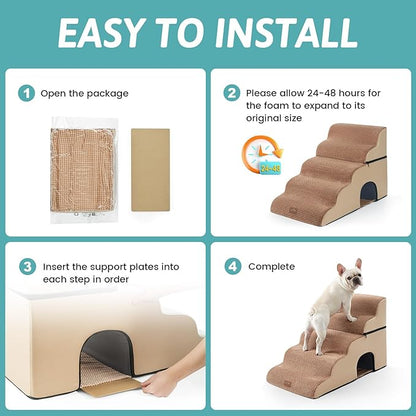 EASY TO INSTALL

1 Open the package

2 Please allow 24-48 hours for the foam to expand to its original size

24-48

3 Insert the support plates into each step in order

4 Complete