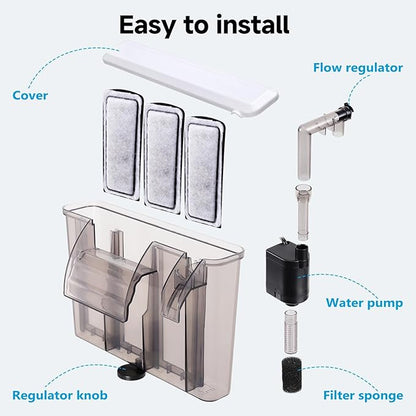 Easy to install

Cover

Flow regulator

Water pump

Regulator knob

Filter sponge