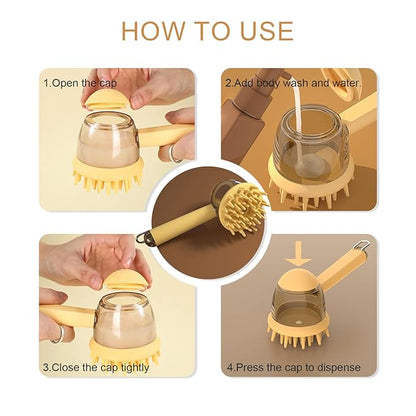 HOW TO USE

1.Open the cap

2.Add body wash and water.

3.Close the cap tightly

4.Press the cap to dispense