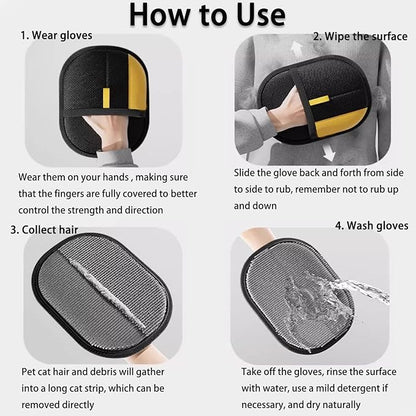 How to Use

1. Wear gloves

Wear them on your hands , making sure that the fingers are fully covered to better control the strength and direction

2. Wipe the surface

Slide the glove back and forth from side to side to rub, remember not to rub up and down

3. Collect hair

Pet cat hair and debris will gather into a long cat strip, which can be removed directly

4. Wash gloves

Take off the gloves, rinse the surface with water, use a mild detergent if necessary, and dry naturally