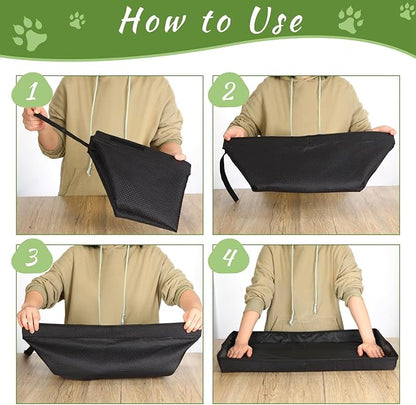 How to Use

1

2

3

4