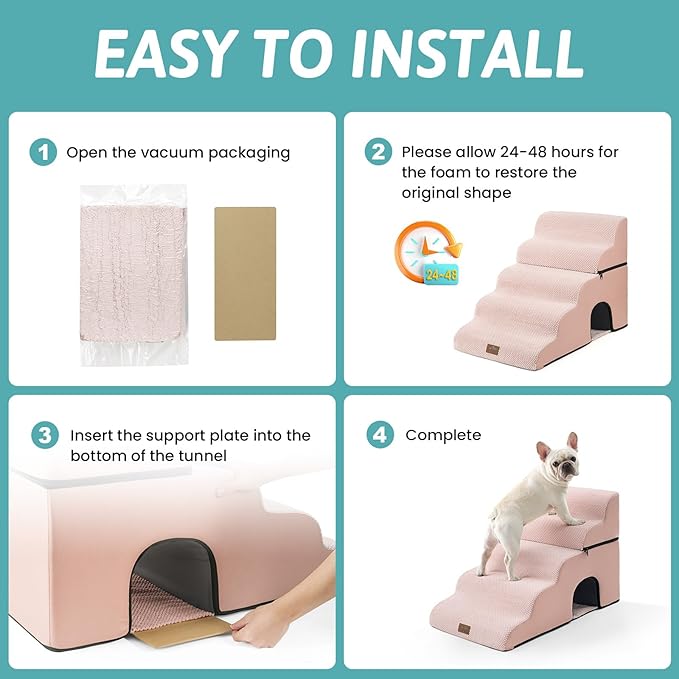 EASY TO INSTALL

1 Open the vacuum packaging

2 Please allow 24-48 hours for the foam to restore the original shape

24-48

3 Insert the support plate into the bottom of the tunnel

4 Complete