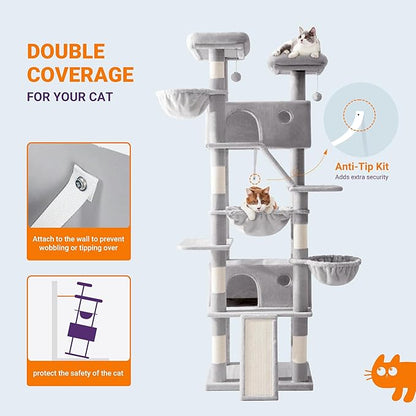 DOUBLE COVERAGE
FOR YOUR CAT

Attach to the wall to prevent wobbling or tipping over

protect the safety of the cat

Anti-Tip Kit
Adds extra security