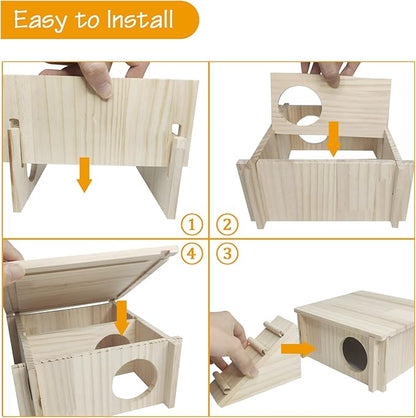 Easy to Install

①

②

④

③