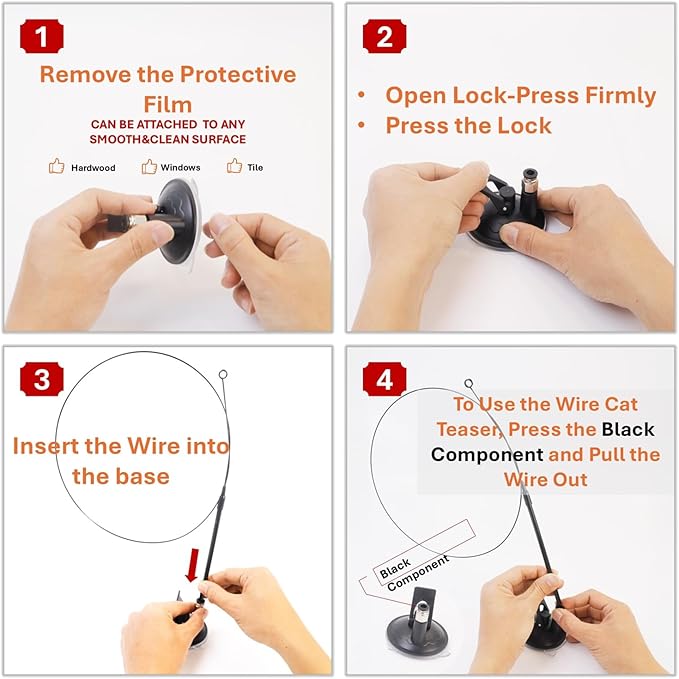 1

Remove the Protective Film

CAN BE ATTACHED TO ANY SMOOTH&CLEAN SURFACE

Hardwood Windows Tile

2

• Open Lock-Press Firmly
• Press the Lock

3

Insert the Wire into the base

4

To Use the Wire Cat Teaser, Press the Black Component and Pull the Wire Out

Black Component