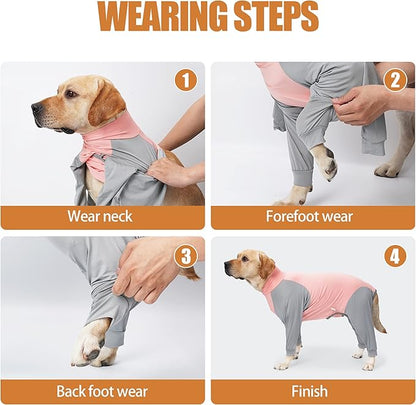 WEARING STEPS

1

Wear neck

2

Forefoot wear

3

Back foot wear

4

Finish