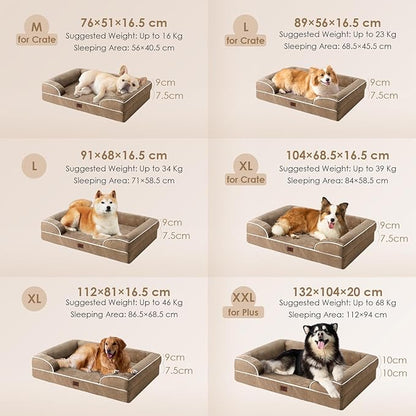 M
for Crate
76×51×16.5 cm
Suggested Weight: Up to 16 Kg
Sleeping Area: 56×40.5 cm
9cm
7.5cm

L
for Crate
89×56×16.5 cm
Suggested Weight: Up to 23 Kg
Sleeping Area: 68.5×45.5 cm
9cm
7.5cm

L
91×68×16.5 cm
Suggested Weight: Up to 34 Kg
Sleeping Area: 71×58.5 cm
9cm
7.5cm

XL
for Crate
104×68.5×16.5 cm
Suggested Weight: Up to 39 Kg
Sleeping Area: 84×58.5 cm
9cm
7.5cm

XL
112×81×16.5 cm
Suggested Weight: Up to 46 Kg
Sleeping Area: 86.5×68.5 cm
9cm
7.5cm

XXL
for Plus
132×104×20 cm
Suggested Weight: Up to 68 Kg
Sleeping Area: 112×94 cm
10cm
10cm