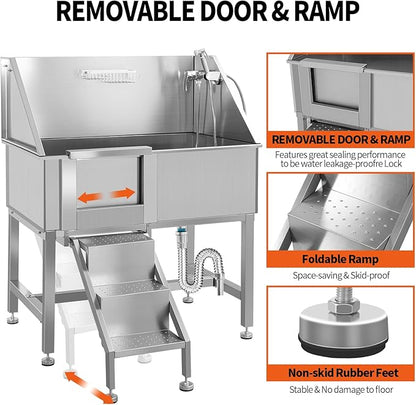 REMOVABLE DOOR & RAMP

REMOVABLE DOOR & RAMP

Features great sealing performance to be water leakage-proofre Lock

Foldable Ramp

Space-saving & Skid-proof

Non-skid Rubber Feet

Stable & No damage to floor