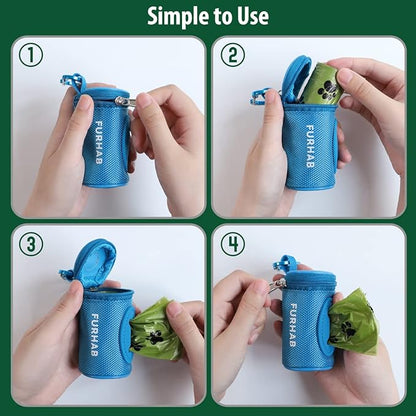 Simple to Use

1

FURHAB

2

FURHAB

3

FURHAB

4

FURHAB