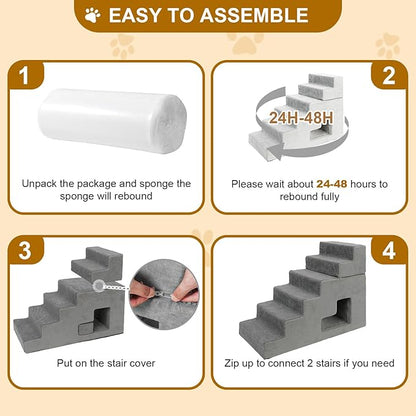 EASY TO ASSEMBLE

1

Unpack the package and sponge the sponge will rebound

2

24H-48H

Please wait about 24-48 hours to rebound fully

3

Put on the stair cover

4

Zip up to connect 2 stairs if you need