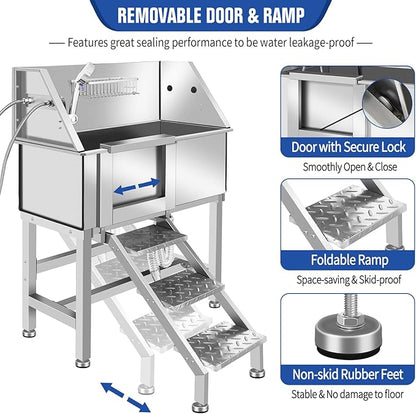 REMOVABLE DOOR & RAMP

— Features great sealing performance to be water leakage-proof —

Door with Secure Lock

Smoothly Open & Close

Foldable Ramp

Space-saving & Skid-proof

Non-skid Rubber Feet

Stable & No damage to floor