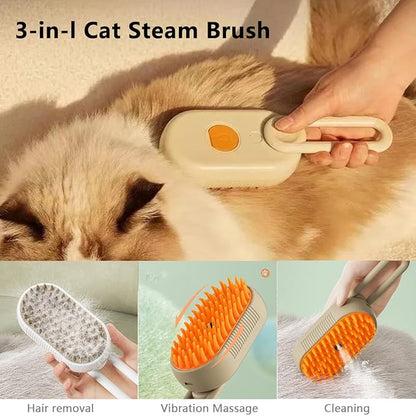 3-in-l Cat Steam Brush

Hair removal

Vibration Massage

Cleaning