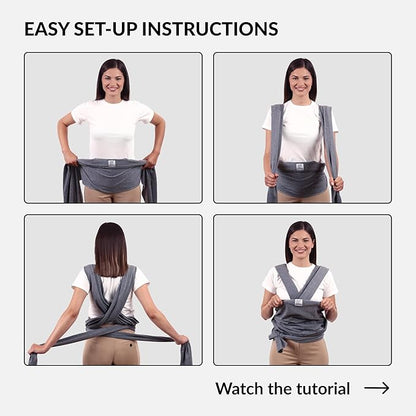 EASY SET-UP INSTRUCTIONS

Watch the tutorial →