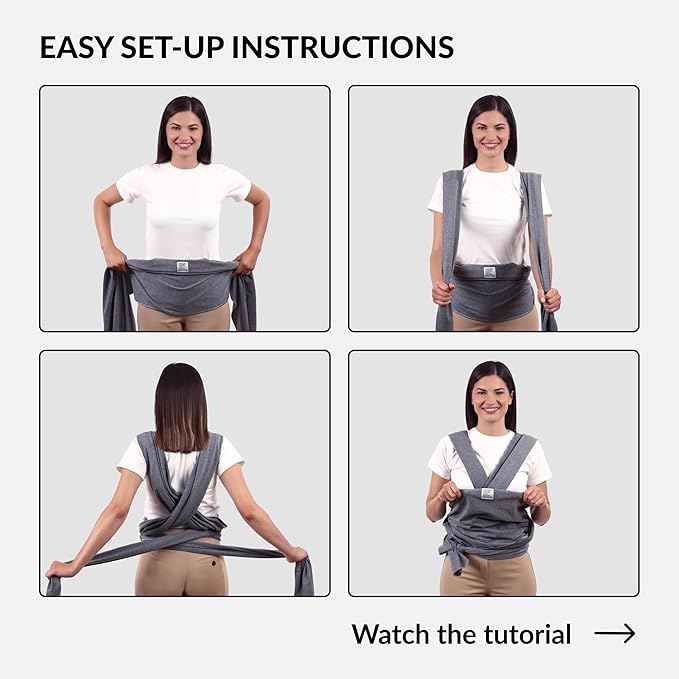 EASY SET-UP INSTRUCTIONS

Watch the tutorial →