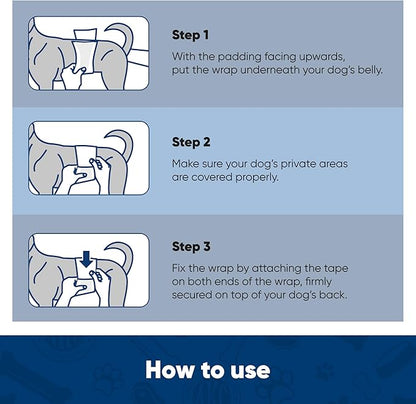 Step 1
With the padding facing upwards, put the wrap underneath your dog's belly.

Step 2
Make sure your dog's private areas are covered properly.

Step 3
Fix the wrap by attaching the tape on both ends of the wrap, firmly secured on top of your dog's back.

How to use