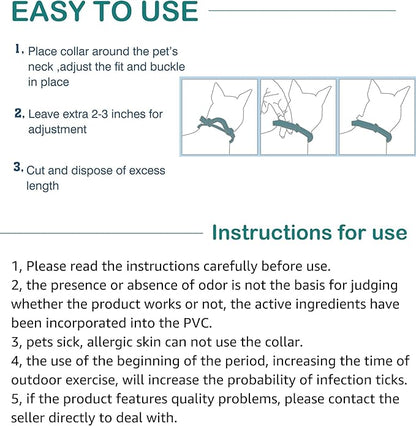 EASY TO USE

1. Place collar around the pet's neck ,adjust the fit and buckle in place

2. Leave extra 2-3 inches for adjustment

3. Cut and dispose of excess length

Instructions for use

1, Please read the instructions carefully before use.
2, the presence or absence of odor is not the basis for judging whether the product works or not, the active ingredients have been incorporated into the PVC.
3, pets sick, allergic skin can not use the collar.
4, the use of the beginning of the period, increasing the time of outdoor exercise, will increase the probability of infection ticks.
5, if the product features quality problems, please contact the seller directly to deal with.