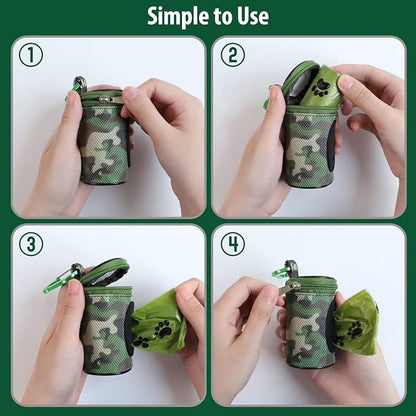 Simple to Use

1

2

3

4