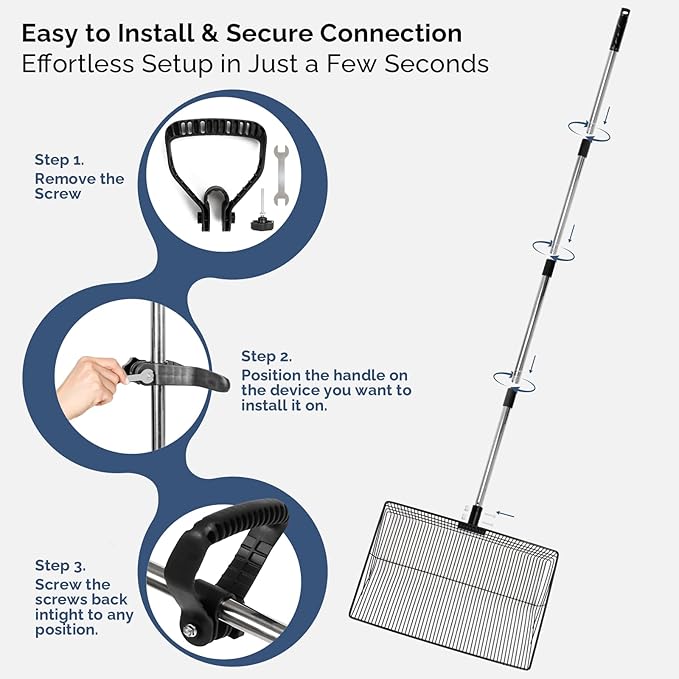 Easy to Install & Secure Connection
Effortless Setup in Just a Few Seconds

Step 1.
Remove the Screw

Step 2.
Position the handle on the device you want to install it on.

Step 3.
Screw the screws back intight to any position.